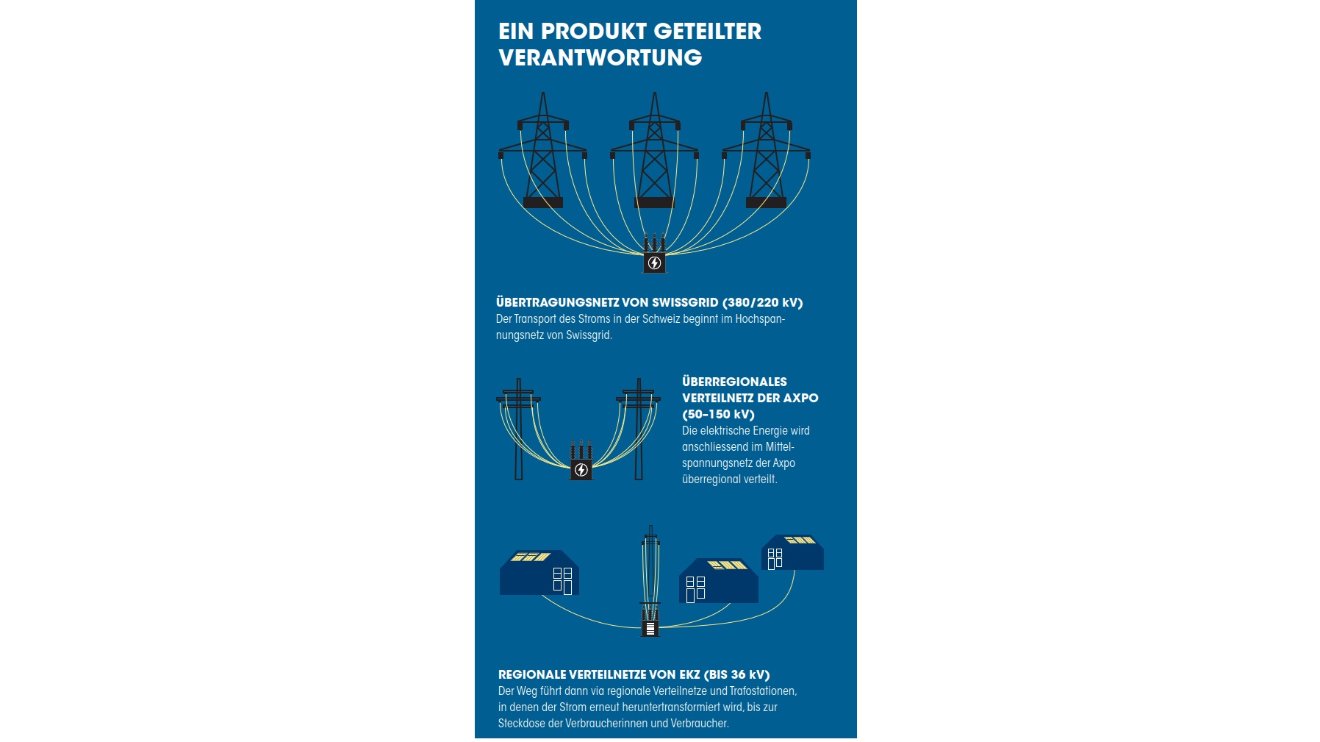 EIN PRODUKT GETEILTER VERANTWORTUNG

ÜBERTRAGUNGSNETZ VON SWISSGRID (380/220 kV)
Der Transport des Stroms in der Schweiz beginnt im Hochspannungsnetz von Swissgrid.

ÜBERREGIONALES VERTEILNETZ DER AXPO (50–150 kV)
Die elektrische Energie wird anschliessend im Mittelspannungsnetz der Axpo überregional verteilt.

REGIONALE VERTEILNETZE VON EKZ (BIS 36 kV)
Der Weg führt dann via regionale Verteilnetze und Trafostationen, in denen der Strom erneut heruntertransformiert wird, bis zur Steckdose der Verbraucherinnen und Verbraucher.